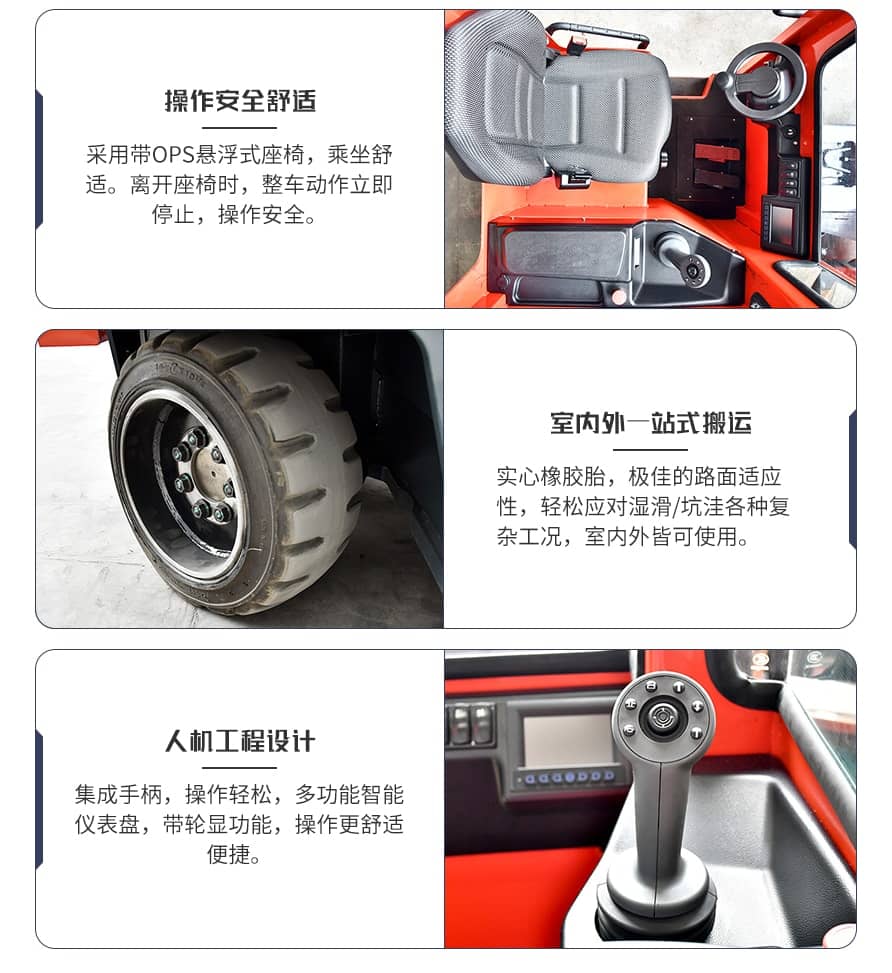 操作安全舒适

采用带OPS悬浮式座椅，乘坐舒适。离开座椅时，整车动作立即停止，操作安全。

室内外一站式搬运

实心橡胶胎，极佳的路面适应性，轻松应对湿滑/坑洼各种复杂工况，室内外皆可使用。

人机工程设计

集成手柄，操作轻松，多功能智能仪表盘，带轮显功能，操作更舒适便捷。