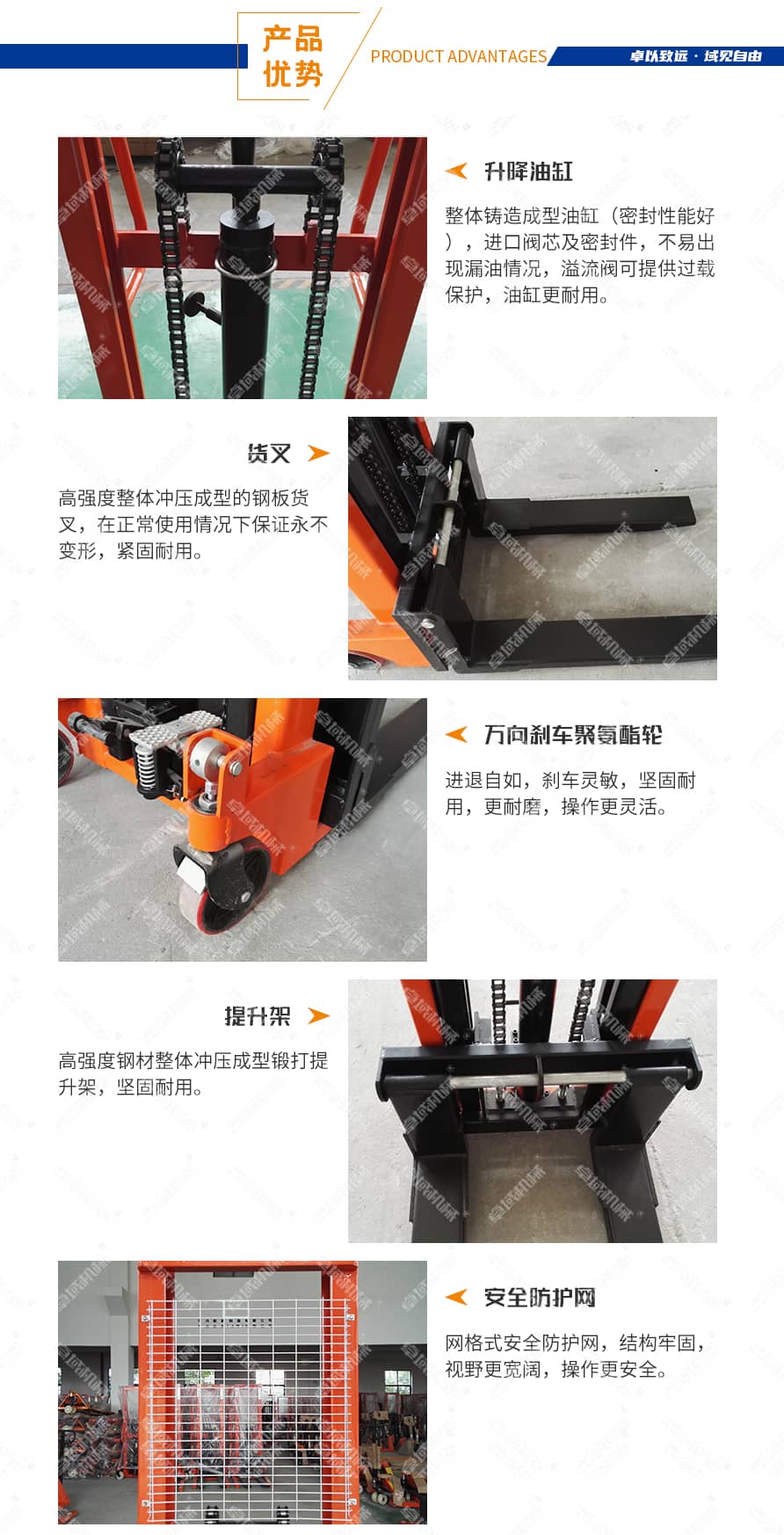 产品优势

PRODUCT ADVANTAGES

卓以致远 · 域见自由

升降油缸

整体铸造成型油缸（密封性能好），进口阀芯及密封件，不易出现漏油情况，溢流阀可提供过载保护，油缸更耐用。

货叉

高强度整体冲压成型的钢板货叉，在正常使用情况下保证永不变形，紧固耐用。

万向刹车聚氨酯轮

进退自如，刹车灵敏，坚固耐用，更耐磨，操作更灵活。

提升架

高强度钢材整体冲压成型锻打提升架，坚固耐用。

安全防护网

网格式安全防护网，结构牢固，视野更宽阔，操作更安全。